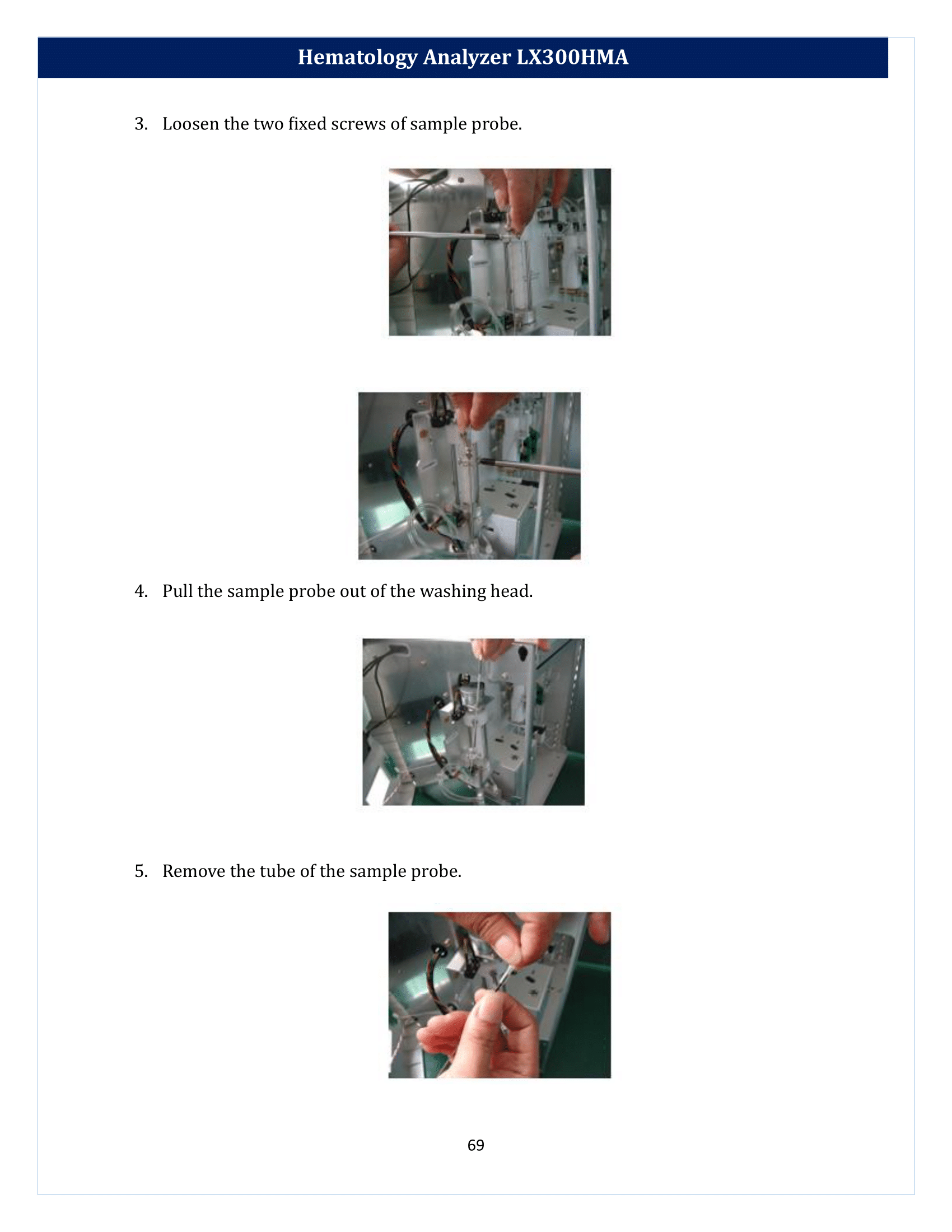 Hematology Analyzer LX300HMA

3. Loosen the two fixed screws of sample probe.

4. Pull the sample probe out of the washing head.

5. Remove the tube of the sample probe.

69